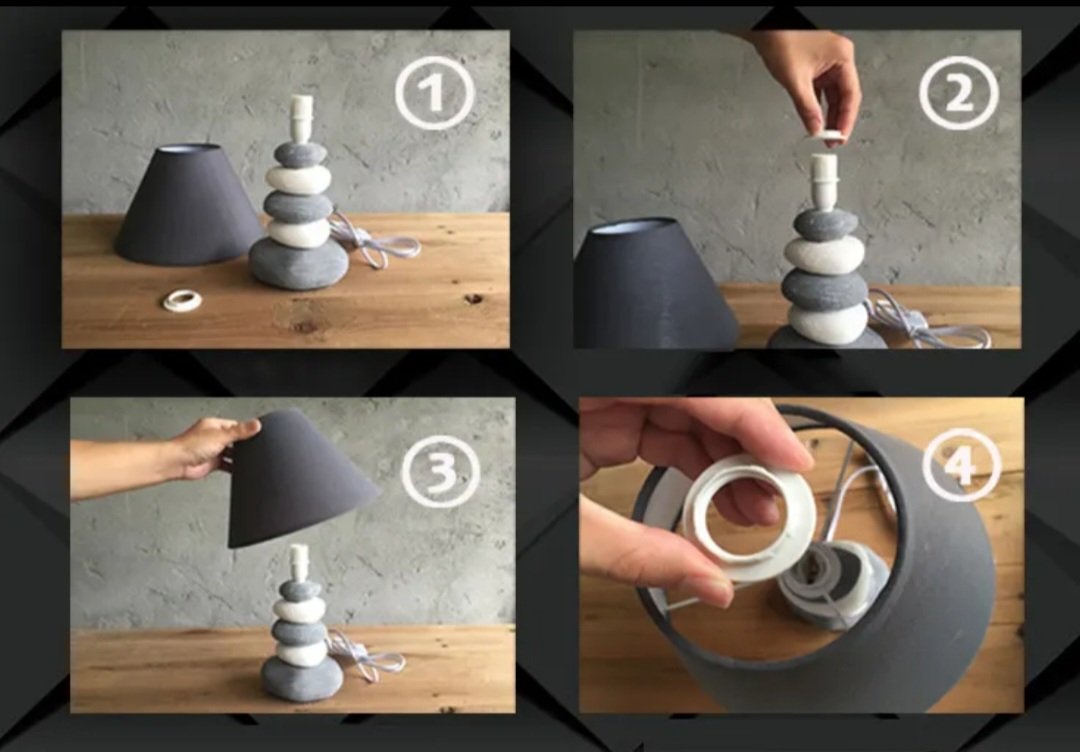 1

2

3

4